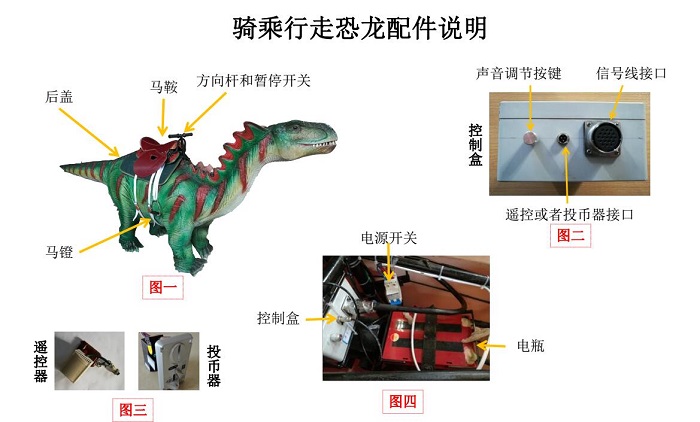 骑乘行走恐龙配件说明

后盖
马鞍
方向杆和暂停开关
马镫
图一

声音调节按键
信号线接口
控制盒
遥控或者投币器接口
图二

遥控器
投币器
图三

电源开关
控制盒
电瓶
图四