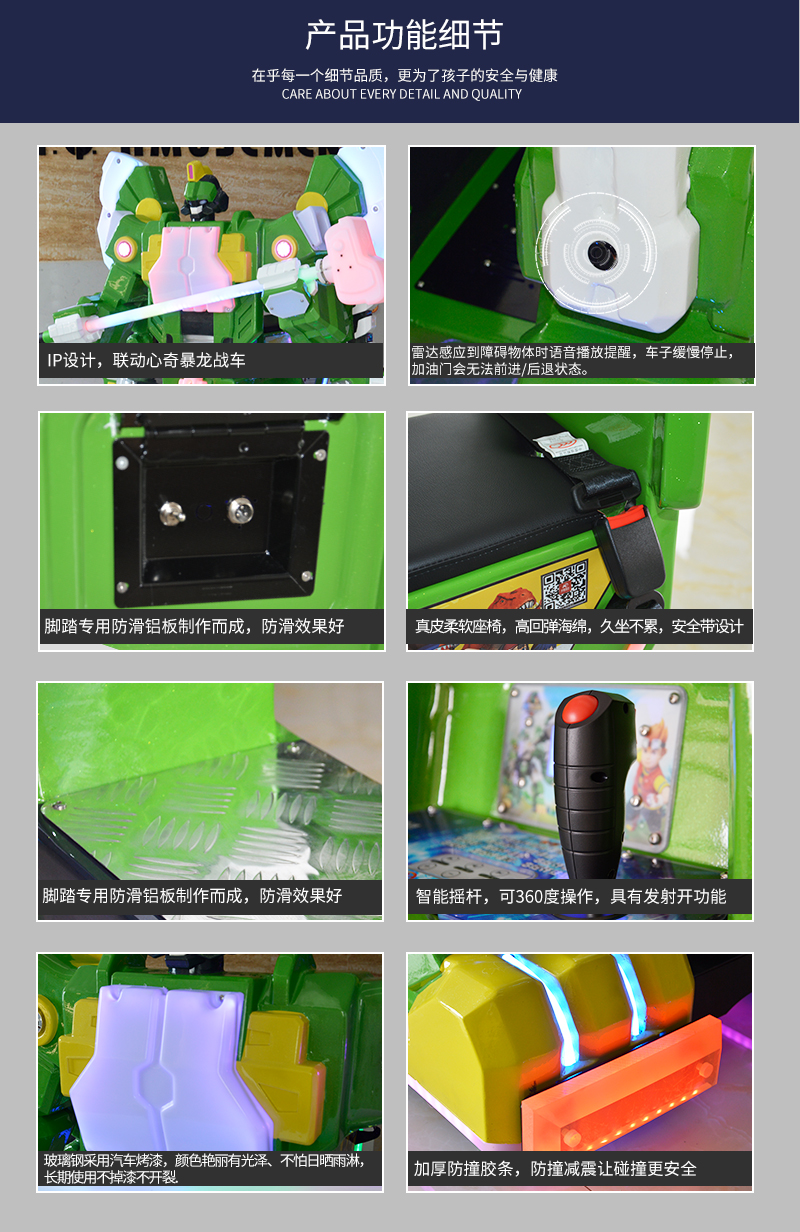 产品功能细节

在乎每一个细节品质，更为了孩子的安全与健康
CARE ABOUT EVERY DETAIL AND QUALITY

IP设计，联动心奇暴龙战车

雷达感应到障碍物体时语音播放提醒，车子缓慢停止，加油门会无法前进/后退状态。

脚踏专用防滑铝板制作而成，防滑效果好

真皮柔软座椅，高回弹海绵，久坐不累，安全带设计

脚踏专用防滑铝板制作而成，防滑效果好

智能摇杆，可360度操作，具有发射开功能

玻璃钢采用汽车烤漆，颜色艳丽有光泽、不怕日晒雨淋，长期使用不掉漆不开裂.

加厚防撞胶条，防撞减震让碰撞更安全